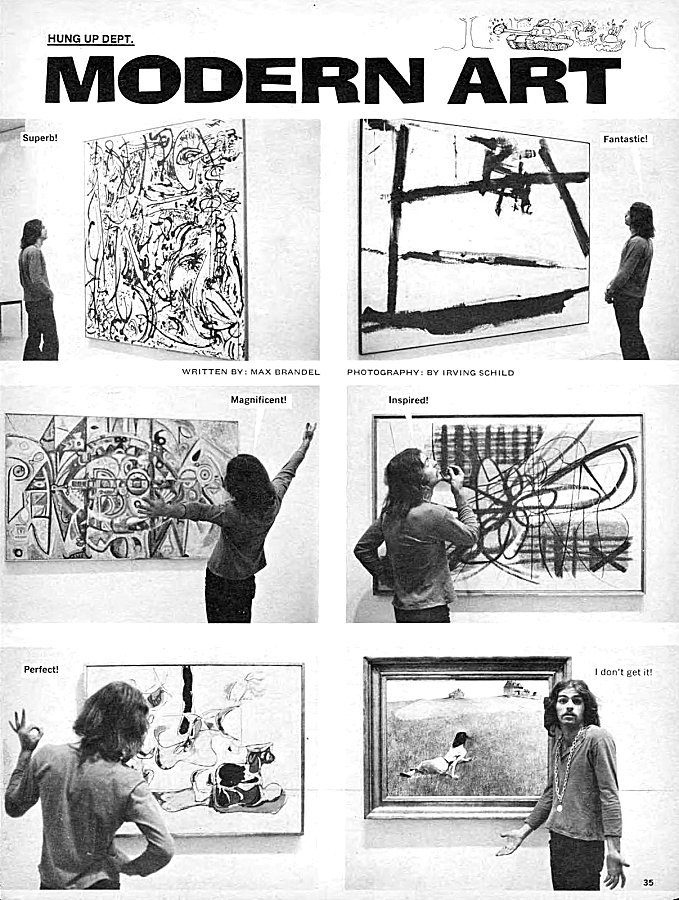 HUNG UP DEPT.

MODERN ART

Superb!

Fantastic!

WRITTEN BY: MAX BRANDEL

PHOTOGRAPHY: BY IRVING SCHILD

Magnificent!

Inspired!

Perfect!

I don't get it!

35